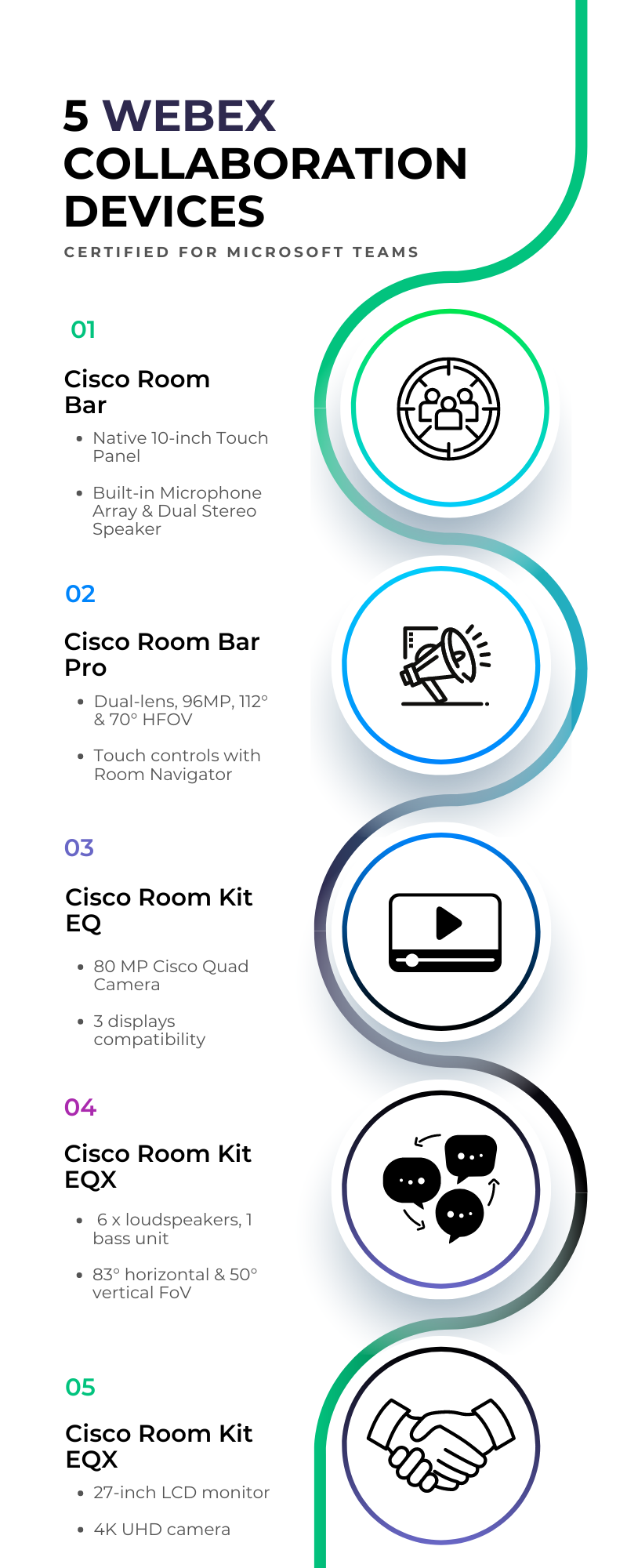 5 WEBEX COLLABORATION DEVICES

CERTIFIED FOR MICROSOFT TEAMS

01

Cisco Room Bar

- Native 10-inch Touch Panel
- Built-in Microphone Array & Dual Stereo Speaker

02

Cisco Room Bar Pro

- Dual-lens, 96MP, 112° & 70° HFOV
- Touch controls with Room Navigator

03

Cisco Room Kit EQ

- 80 MP Cisco Quad Camera
- 3 displays compatibility

04

Cisco Room Kit EQX

- 6 x loudspeakers, 1 bass unit
- 83° horizontal & 50° vertical FoV

05

Cisco Room Kit EQX

- 27-inch LCD monitor
- 4K UHD camera